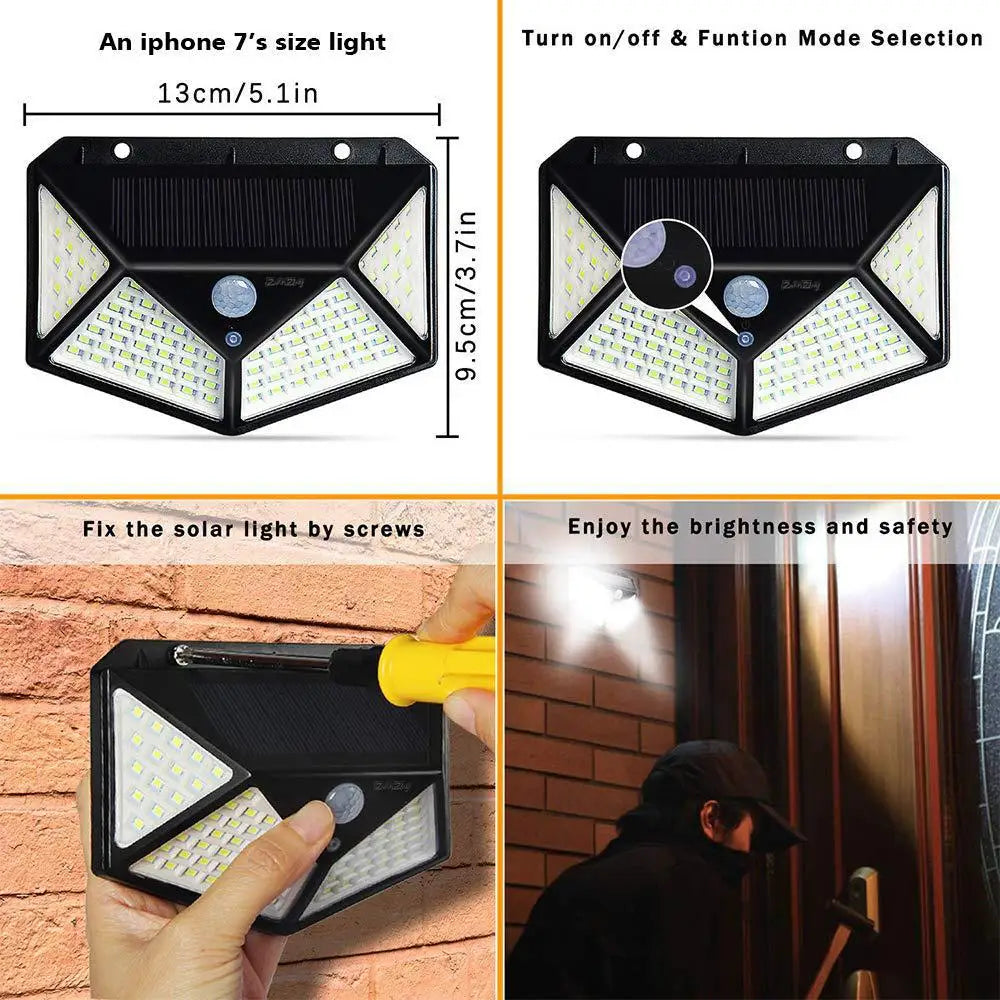 An iphone 7's size light

13cm/5.1in

9.5cm/3.7in

Turn on/off & Funtion Mode Selection

Fix the solar light by screws

Enjoy the brightness and safety